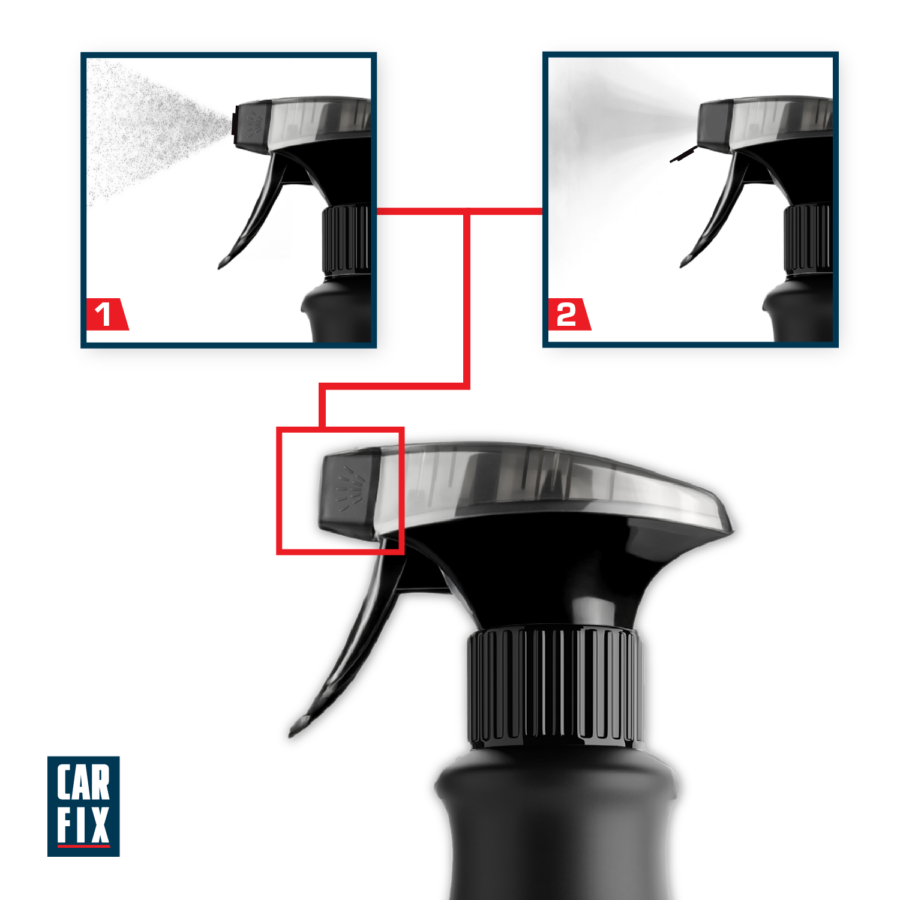 1

2

CAR
FIX